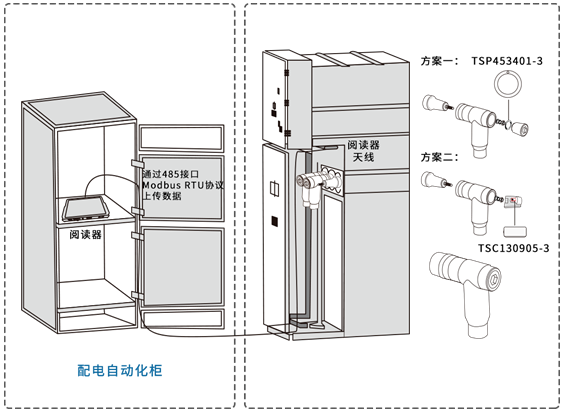 通过485接口
Modbus RTU协议
上传数据

阅读器

配电自动化柜

阅读器
天线

方案一： TSP453401-3

方案二：

TSC130905-3